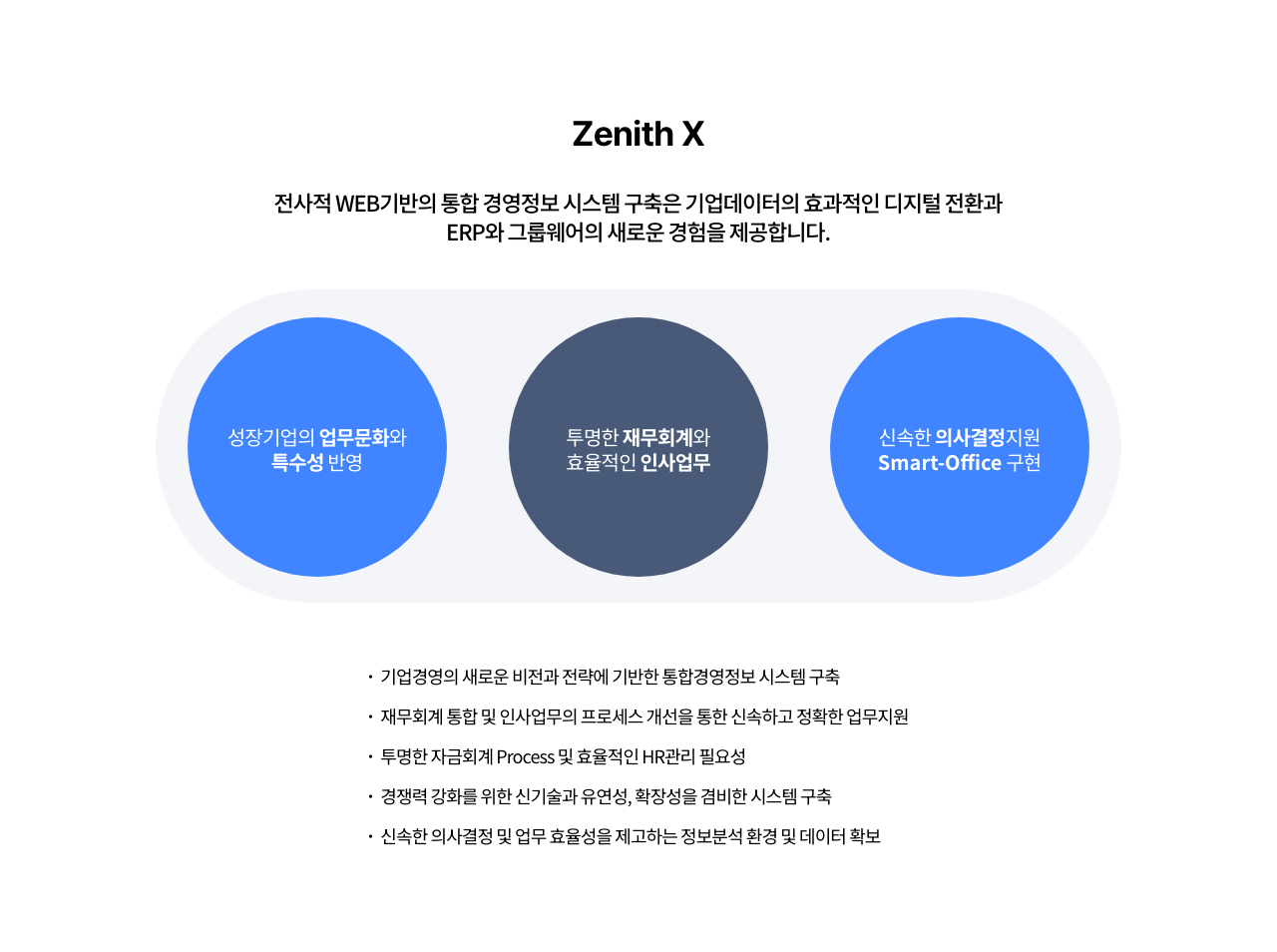 Zenith X

전사적 WEB기반의 통합 경영정보 시스템 구축은 기업데이터의 효과적인 디지털 전환과 ERP와 그룹웨어의 새로운 경험을 제공합니다.

성장기업의 업무문화와
특수성 반영

투명한 재무회계와
효율적인 인사업무

신속한 의사결정지원
Smart-Office 구현

• 기업경영의 새로운 비전과 전략에 기반한 통합경영정보 시스템 구축
• 재무회계 통합 및 인사업무의 프로세스 개선을 통한 신속하고 정확한 업무지원
• 투명한 자금회계 Process 및 효율적인 HR관리 필요성
• 경쟁력 강화를 위한 신기술과 유연성, 확장성을 겸비한 시스템 구축
• 신속한 의사결정 및 업무 효율성을 제고하는 정보분석 환경 및 데이터 확보